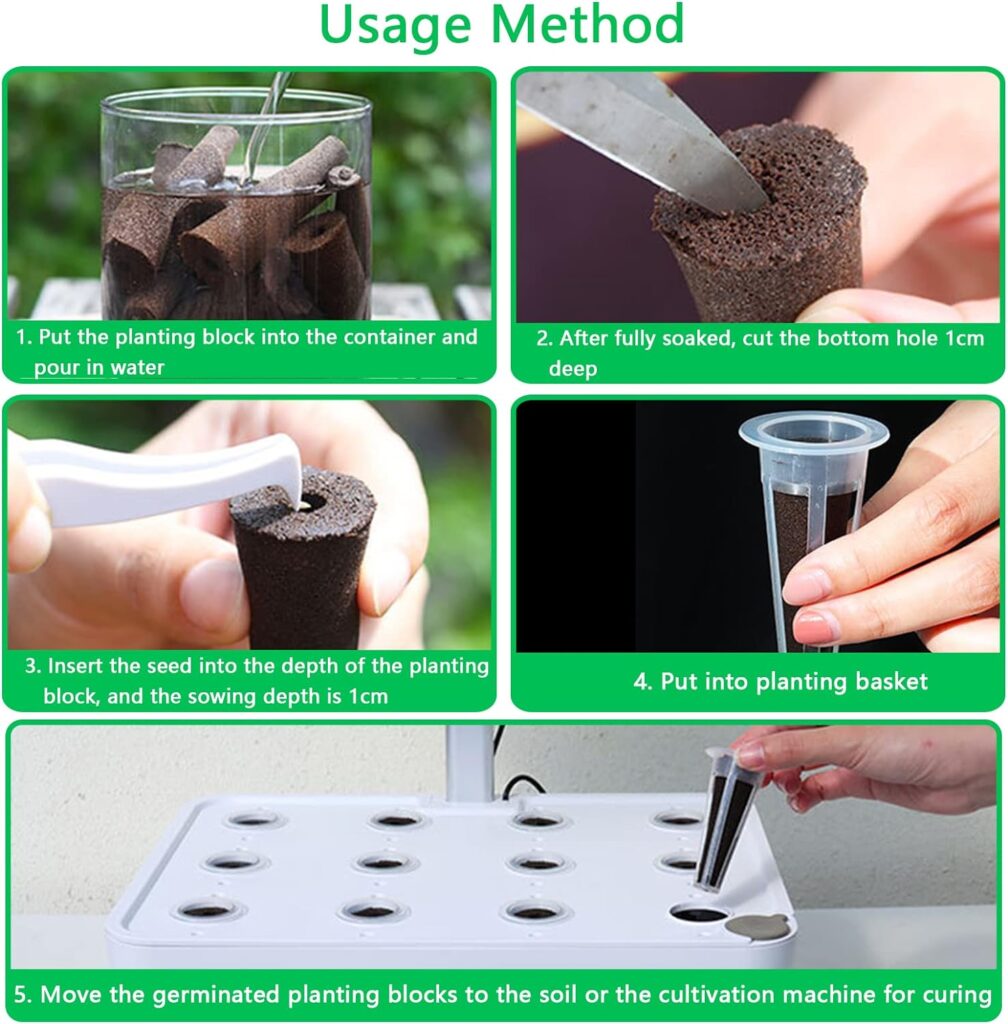 Usage Method

1. Put the planting block into the container and pour in water

2. After fully soaked, cut the bottom hole 1cm deep

3. Insert the seed into the depth of the planting block, and the sowing depth is 1cm

4. Put into planting basket

5. Move the germinated planting blocks to the soil or the cultivation machine for curing